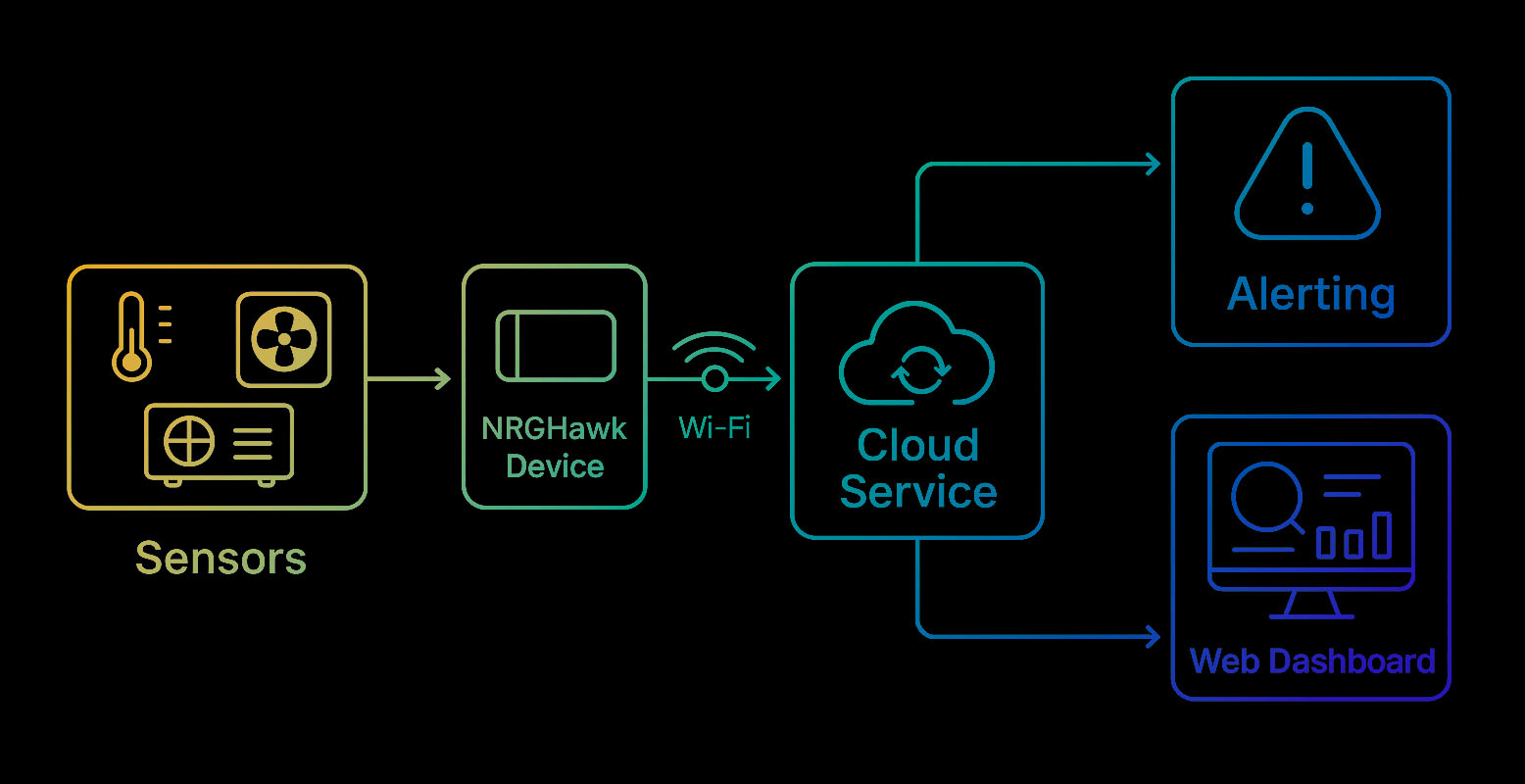 Sensors

NRGHawk Device

Wi-Fi

Cloud Service

Alerting

Web Dashboard